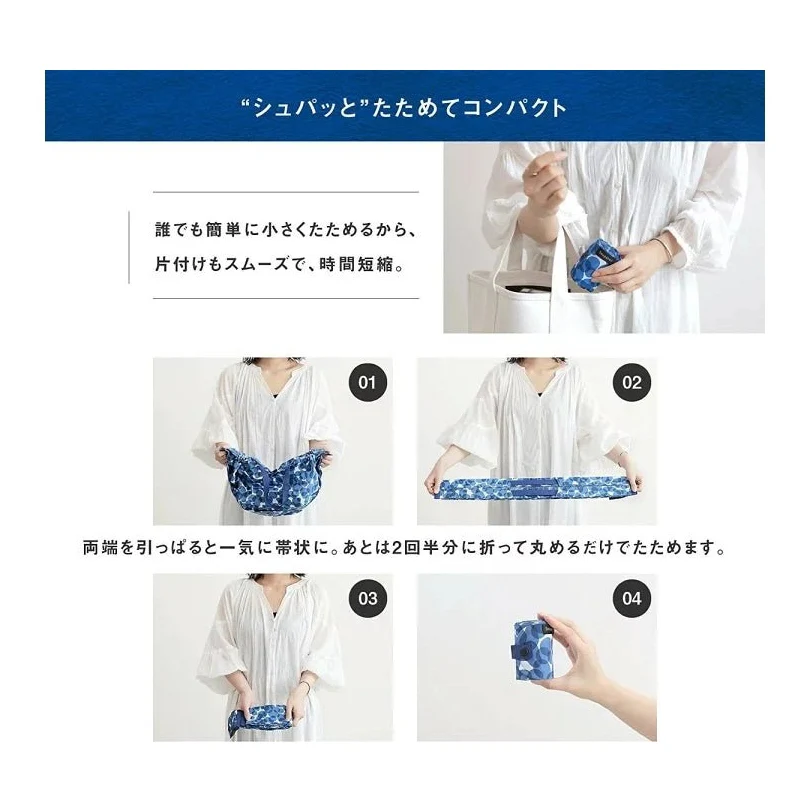 “シュパッと”たためてコンパクト

誰でも簡単に小さくたためるから、
片付けもスムーズで、時間短縮。

01

02

両端を引っぱると一気に帯状に。あとは2回半分に折って丸めるだけでたためます。

03

04