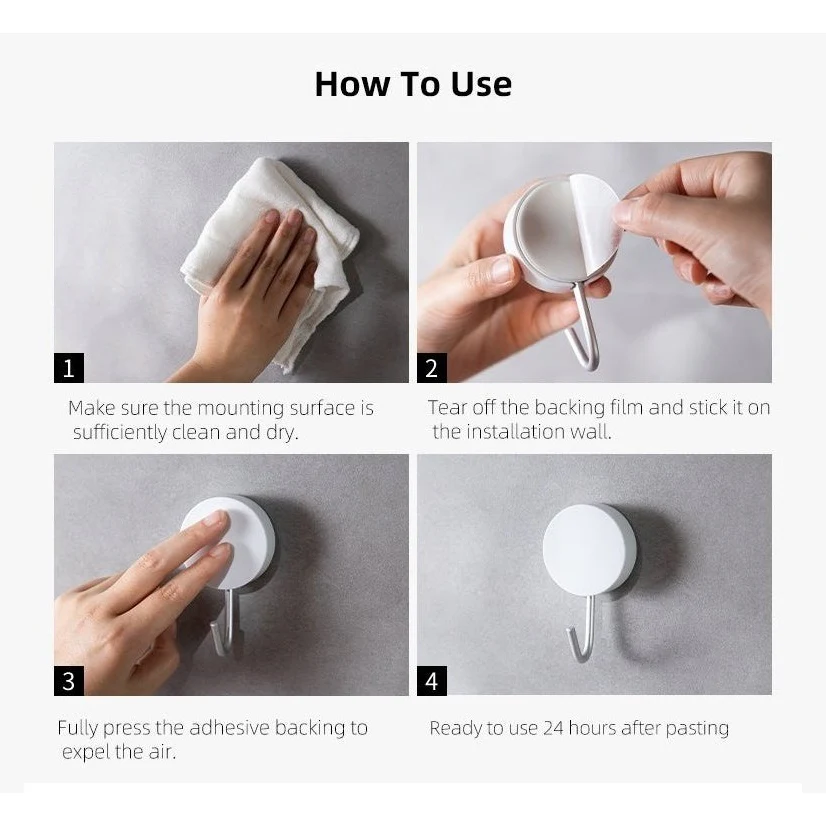 How To Use

1

Make sure the mounting surface is sufficiently clean and dry.

2

Tear off the backing film and stick it on the installation wall.

3

Fully press the adhesive backing to expel the air.

4

Ready to use 24 hours after pasting