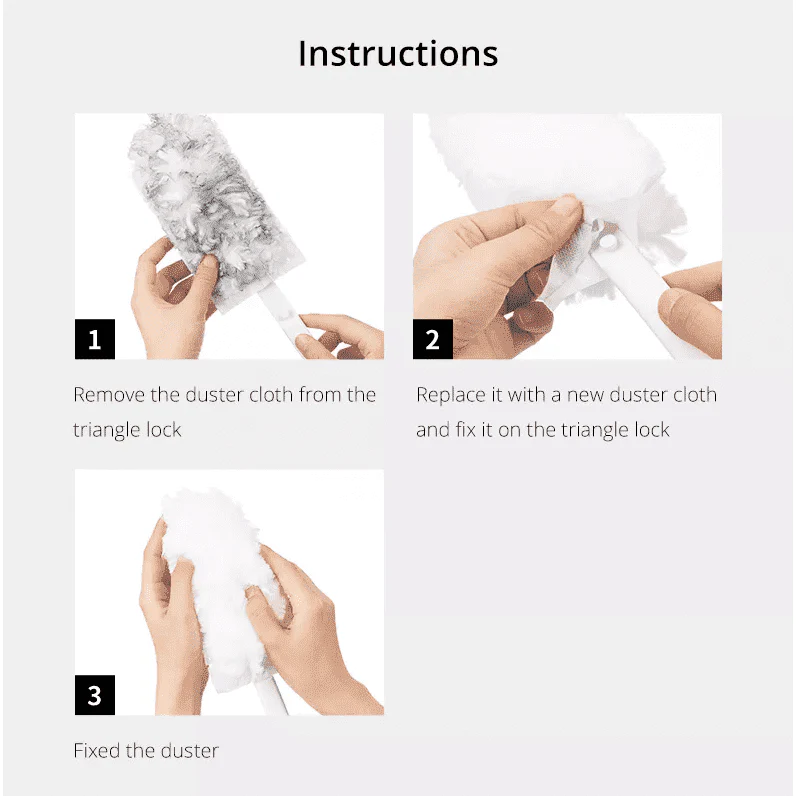 Instructions

1

Remove the duster cloth from the triangle lock

2

Replace it with a new duster cloth and fix it on the triangle lock

3

Fixed the duster