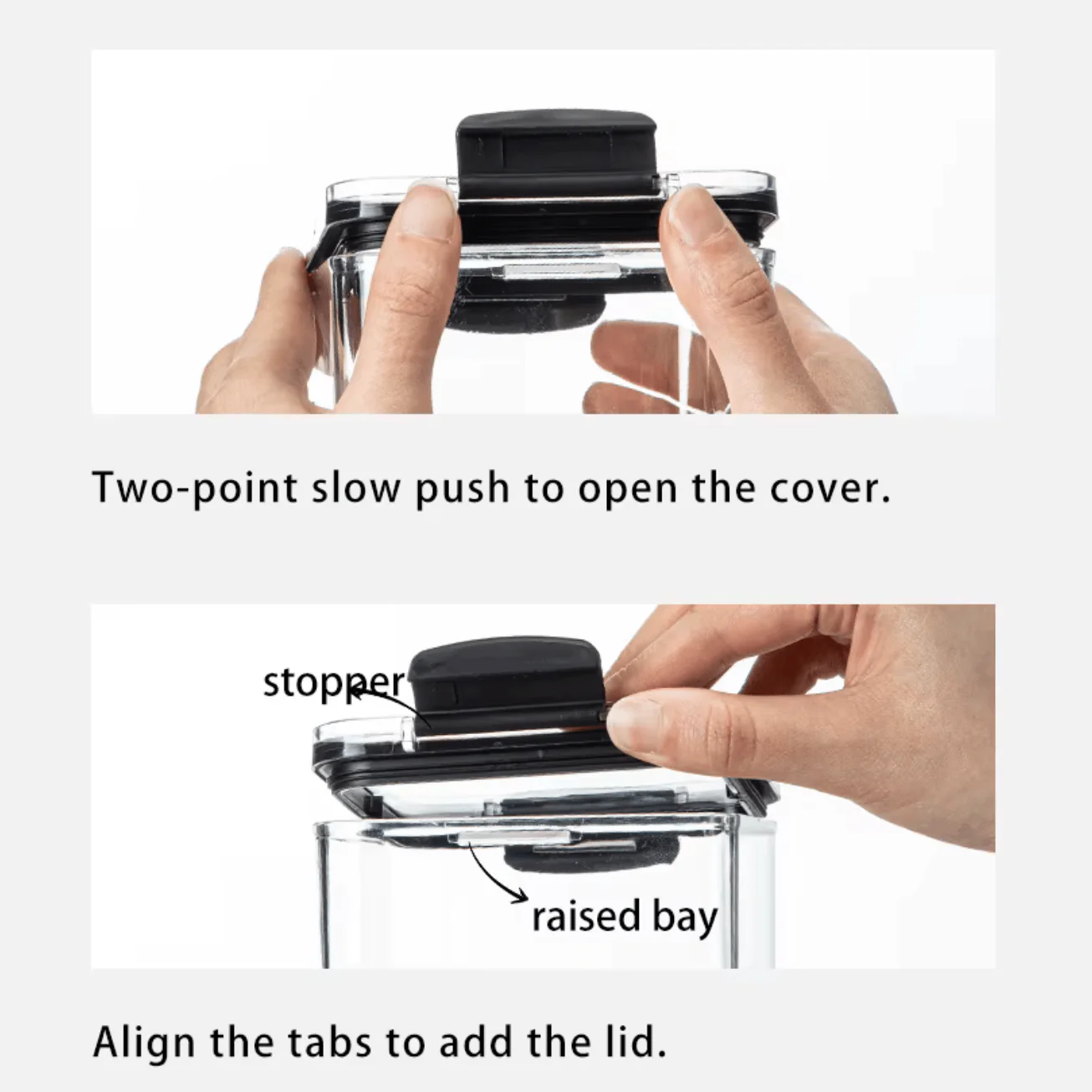 Two-point slow push to open the cover.

stopper

raised bay

Align the tabs to add the lid.