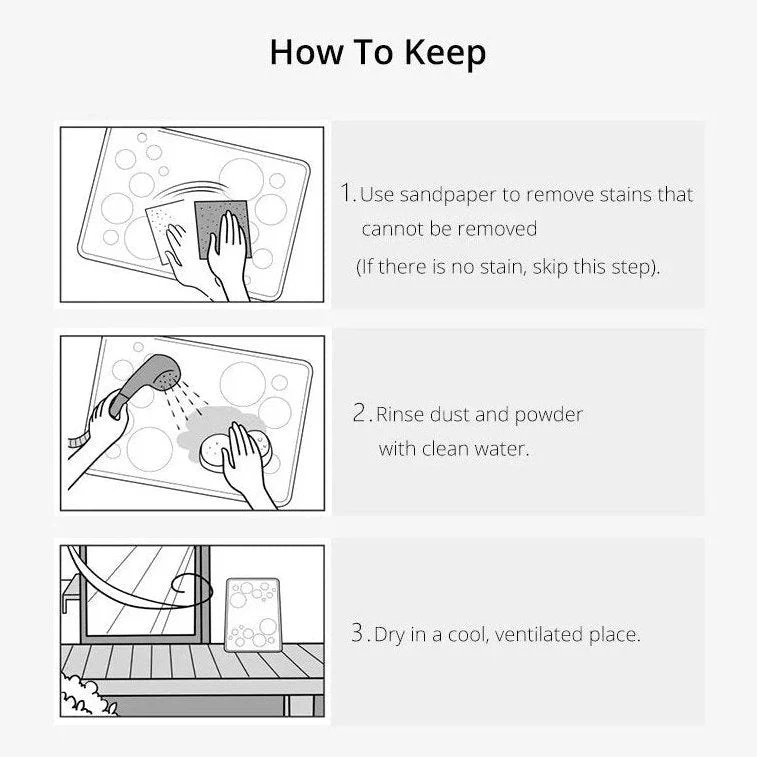 How To Keep

1. Use sandpaper to remove stains that cannot be removed
(If there is no stain, skip this step).

2. Rinse dust and powder with clean water.

3. Dry in a cool, ventilated place.