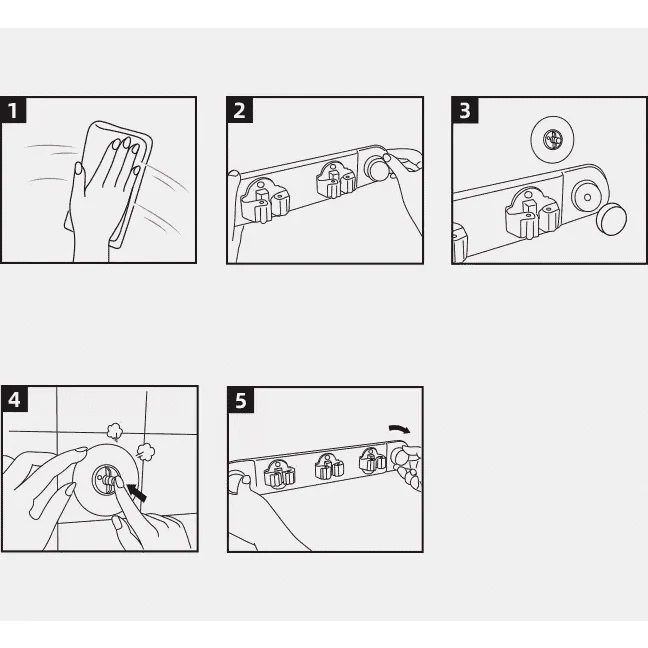 1

2

3

4

5